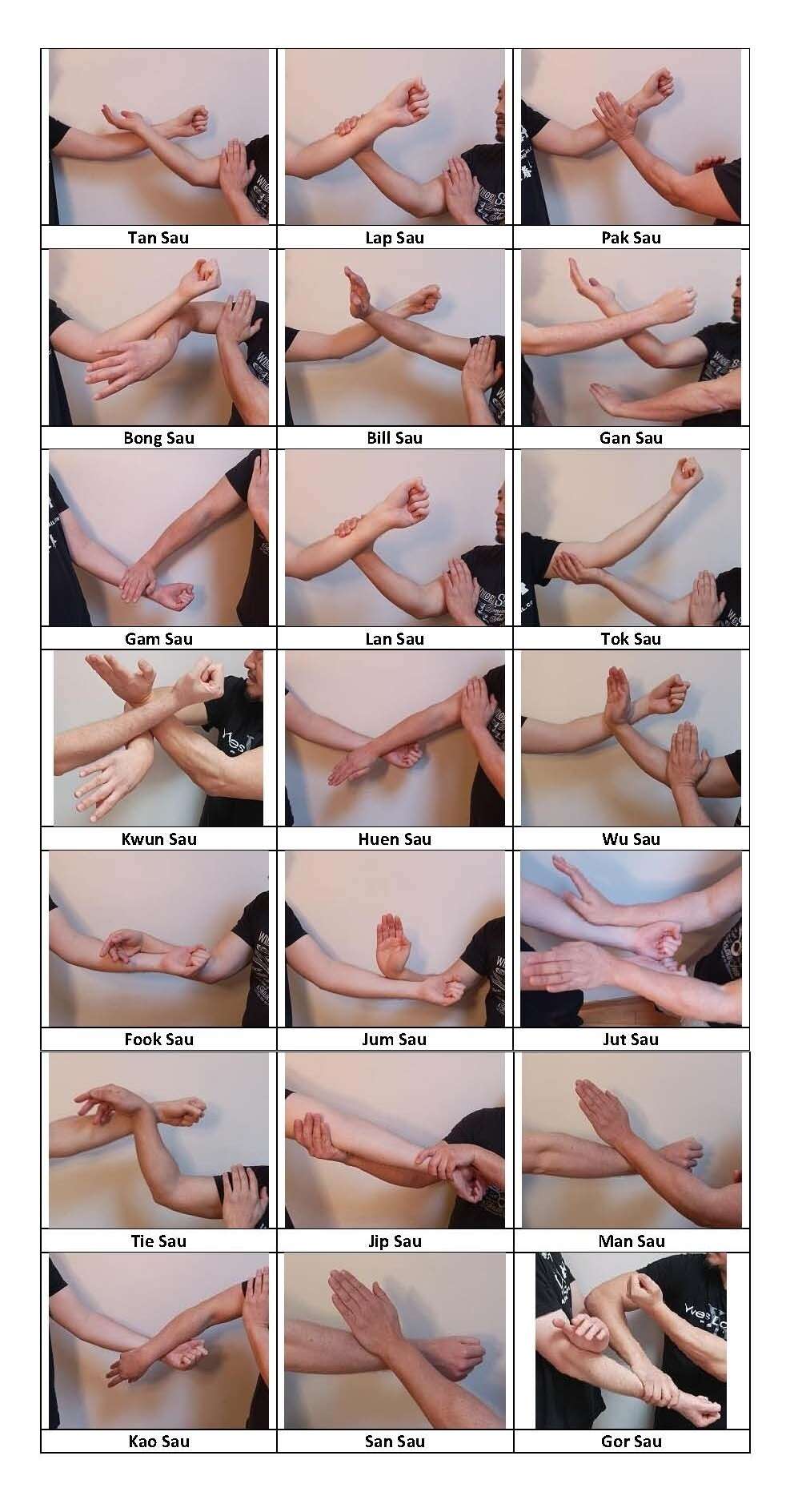 | Tan Sau | Lap Sau | Pak Sau |
|---|---|---|
| Bong Sau | Bill Sau | Gan Sau |
| Gam Sau | Lan Sau | Tok Sau |
| Kwun Sau | Huen Sau | Wu Sau |
| Fook Sau | Jum Sau | Jut Sau |
| Tie Sau | Jip Sau | Man Sau |
| Kao Sau | San Sau | Gor Sau |