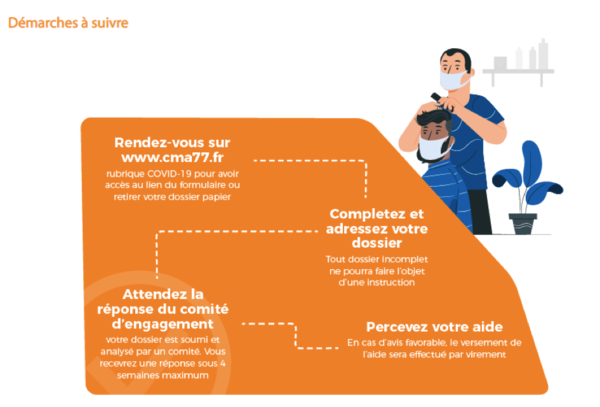 Démarches à suivre

Rendez-vous sur www.cma77.fr

rubrique COVID-19 pour avoir accès au lien du formulaire ou retirer votre dossier papier

Completez et adressez votre dossier

Tout dossier incomplet ne pourra faire l'objet d'une instruction

Attendez la réponse du comité d'engagement

votre dossier est soumi et analysé par un comité. Vous recevrez une réponse sous 4 semaines maximum

Percevez votre aide

En cas d'avis favorable, le versement de l'aide sera effectué par virement