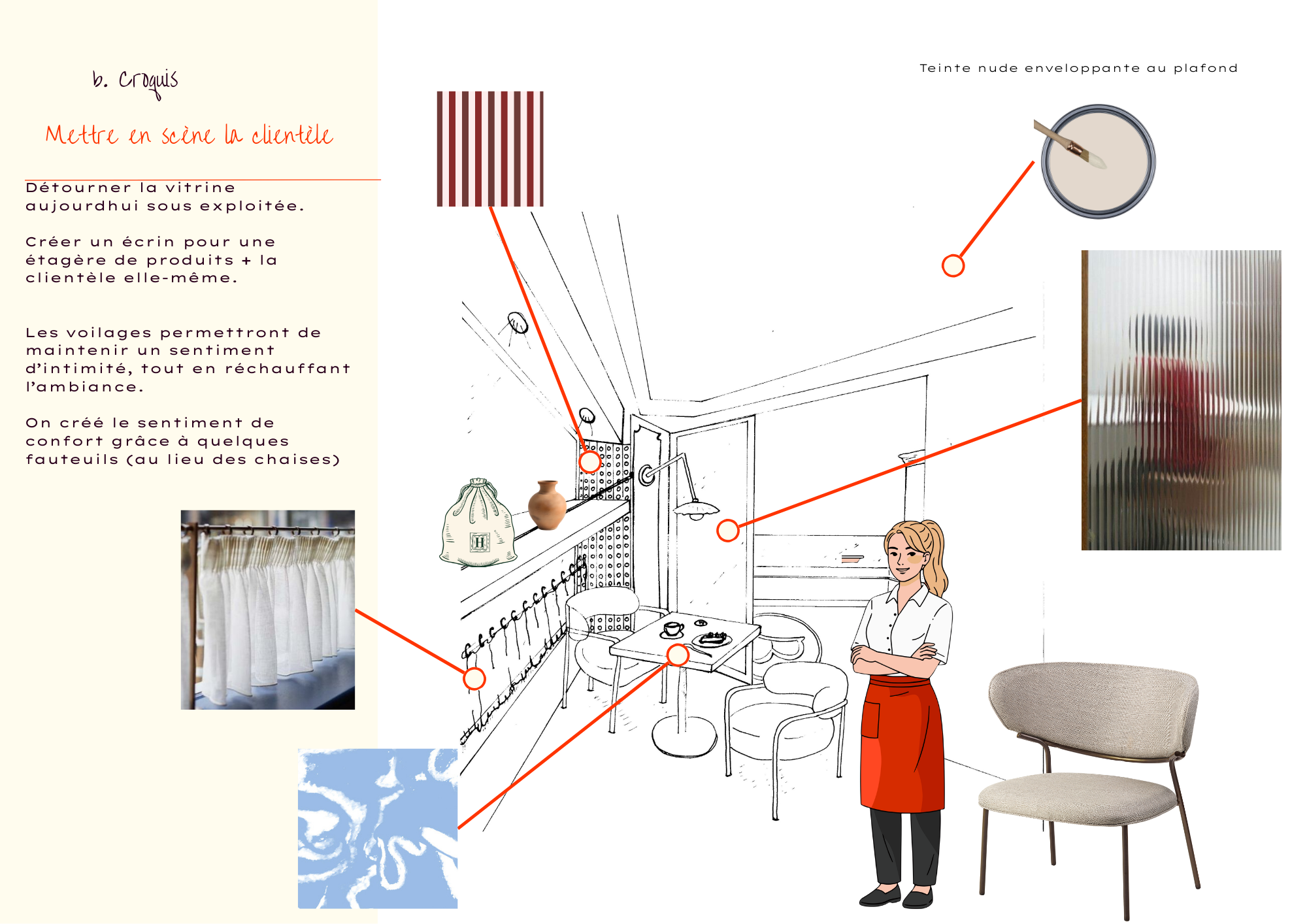 b. Croquis

Mettre en scène la clientèle

Détourner la vitrine aujourdhui sous exploitée.

Créer un écrin pour une étagère de produits + la clientèle elle-même.

Les voilages permettront de maintenir un sentiment d'intimité, tout en réchauffant l'ambiance.

On créé le sentiment de confort grâce à quelques fauteuils (au lieu des chaises)

Teinte nude enveloppante au plafond

H