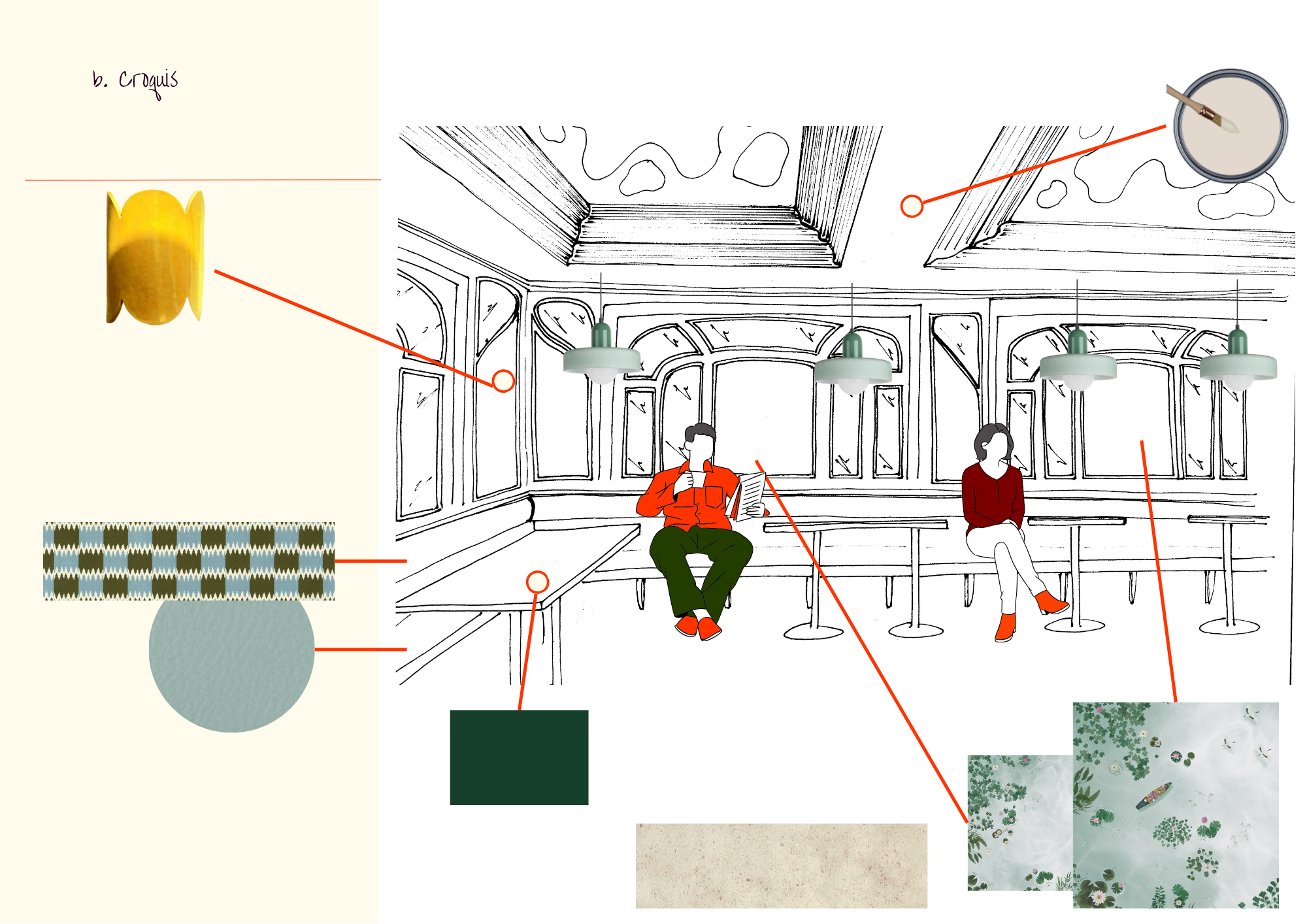 b. Croquis