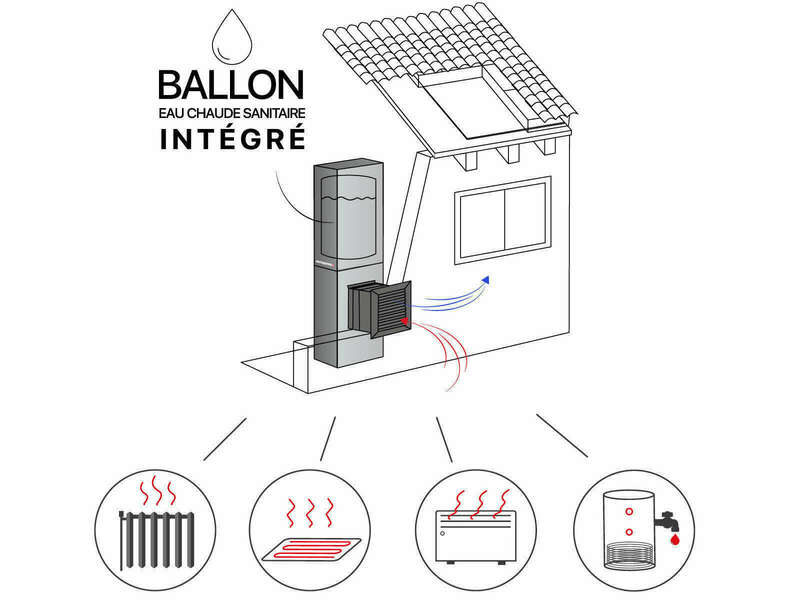 BALLON
EAU CHAUDE SANITAIRE
INTÉGRÉ