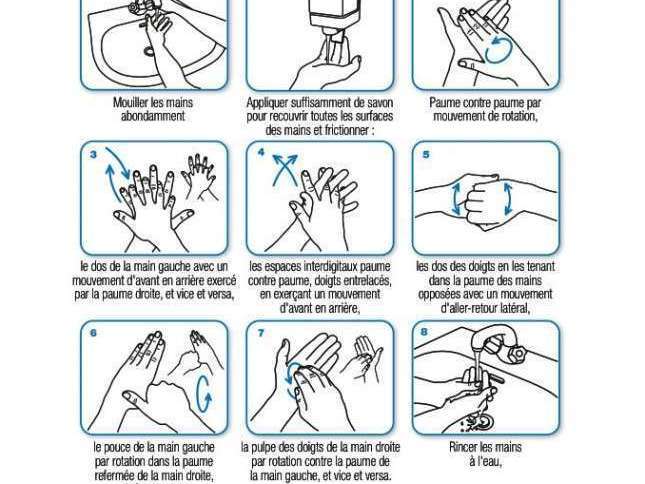 Mouiller les mains abondamment

Appliquer suffisamment de savon pour recouvrir toutes les surfaces des mains et frictionner :

Paume contre paume par mouvement de rotation,

3

le dos de la main gauche avec un mouvement d'avant en arrière exercé par la paume droite, et vice et versa,

4

les espaces interdigitaux paume contre paume, doigts entrelacés, en exerçant un mouvement d'avant en arrière,

5

les dos des doigts en les tenant dans la paume des mains opposées avec un mouvement d'aller-retour latéral,

6

le pouce de la main gauche par rotation dans la paume refermée de la main droite,

7

la pulpe des doigts de la main droite par rotation contre la paume de la main gauche, et vice et versa.

8

Rincer les mains à l'eau,